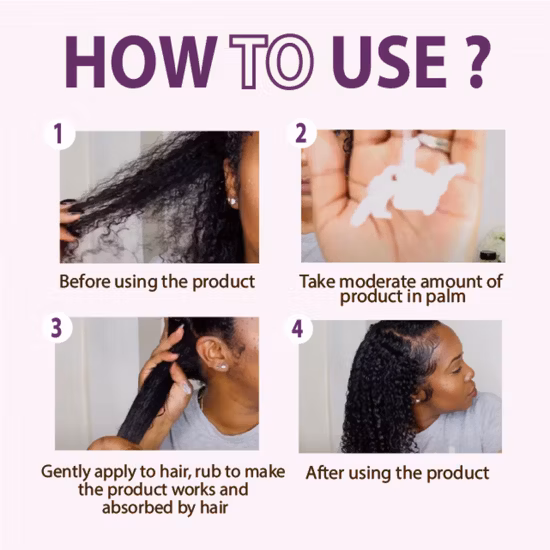 HOW TO USE ?

1

Before using the product

2

Take moderate amount of product in palm

3

Gently apply to hair, rub to make the product works and absorbed by hair

4

After using the product